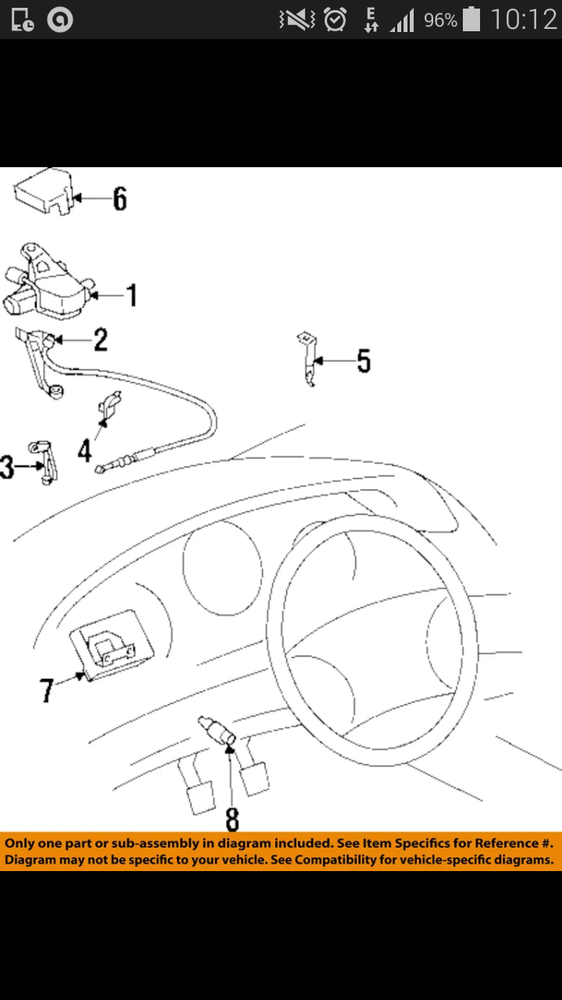 96% 10:12

6
1
2
5
4
3
7
8

Only one part or sub-assembly in diagram included. See Item Specifics for Reference #.
Diagram may not be specific to your vehicle. See Compatibility for vehicle-specific diagrams.